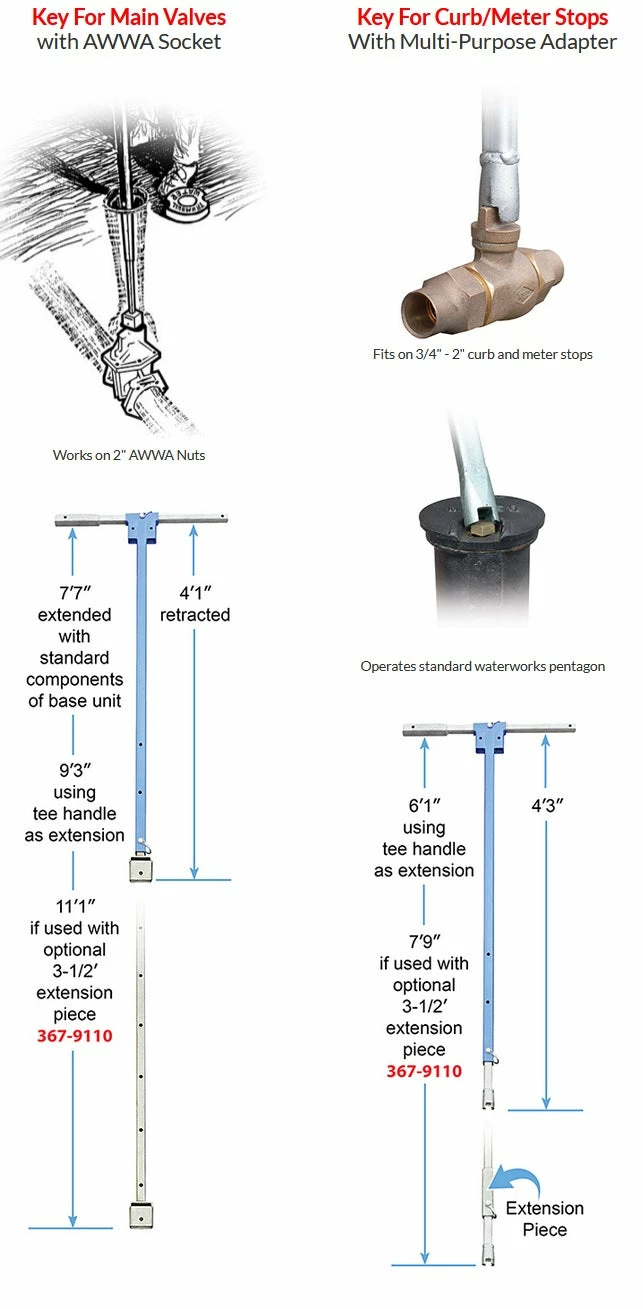 Key For Main Valves
with AWWA Socket

Works on 2" AWWA Nuts

7′7″ extended with standard components of base unit

4′1″ retracted

9′3″ using tee handle as extension

11′1″ if used with optional 3-1/2′ extension piece 367-9110

Key For Curb/Meter Stops
With Multi-Purpose Adapter

Fits on 3/4" - 2" curb and meter stops

Operates standard waterworks pentagon

6′1″ using tee handle as extension

4′3″

7′9″ if used with optional 3-1/2′ extension piece 367-9110

Extension Piece